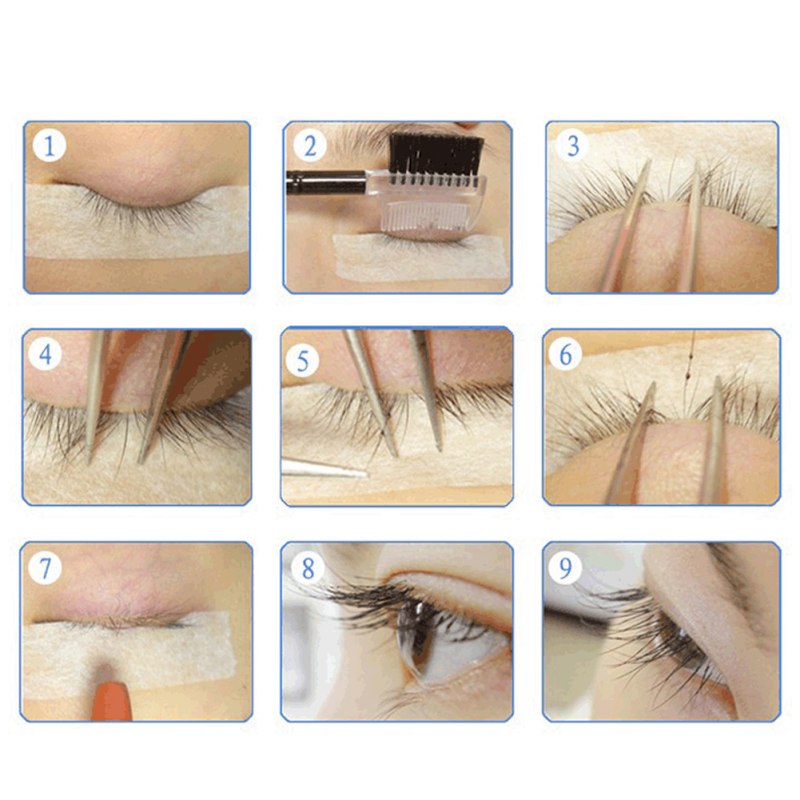 1

2

3

4

5

6

7

8

9