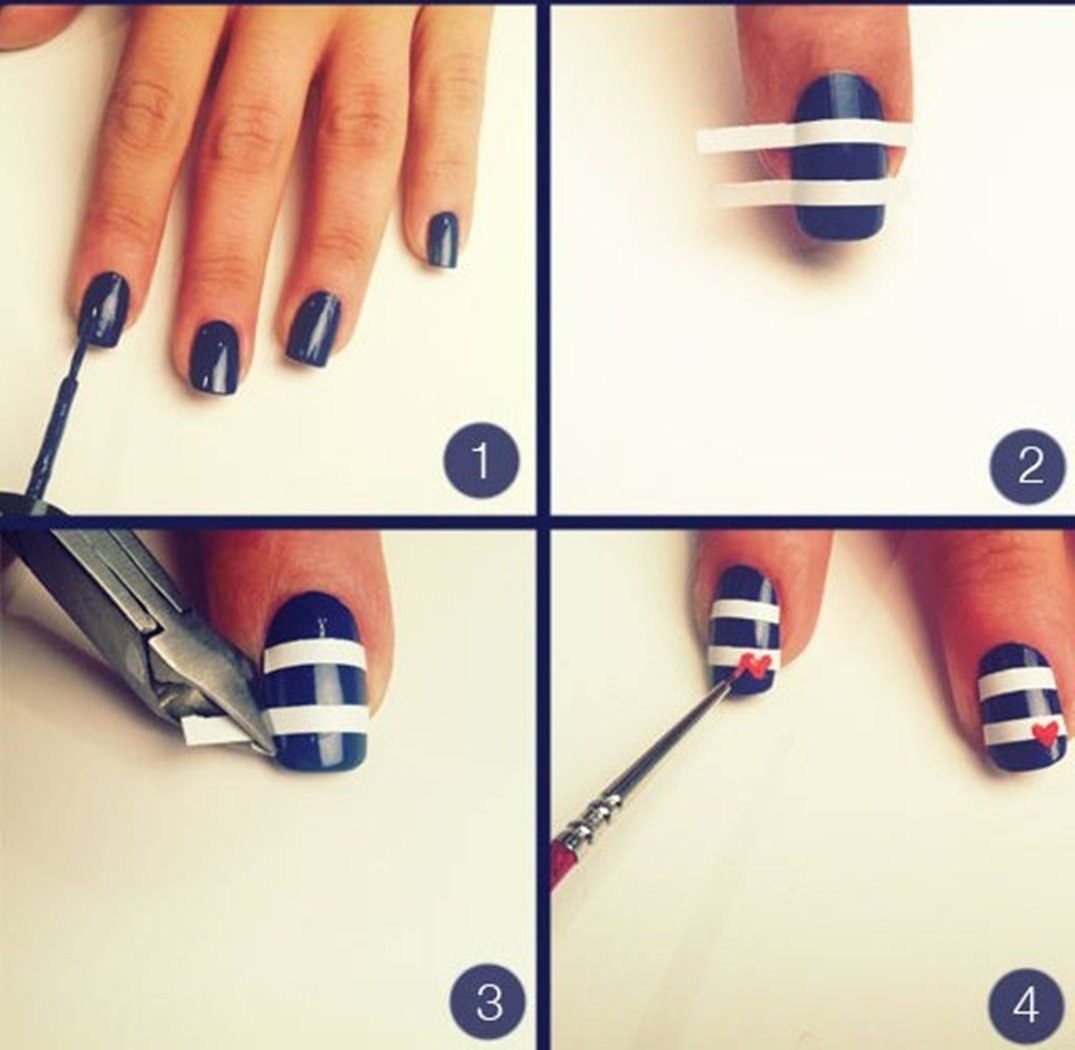 1
2
3
4