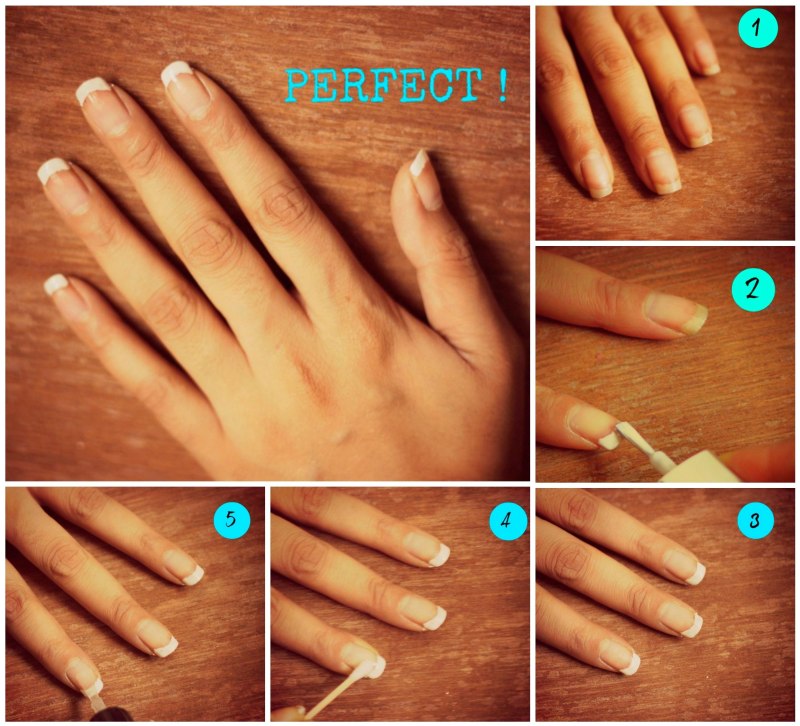 PERFECT !

1

2

5

4

3